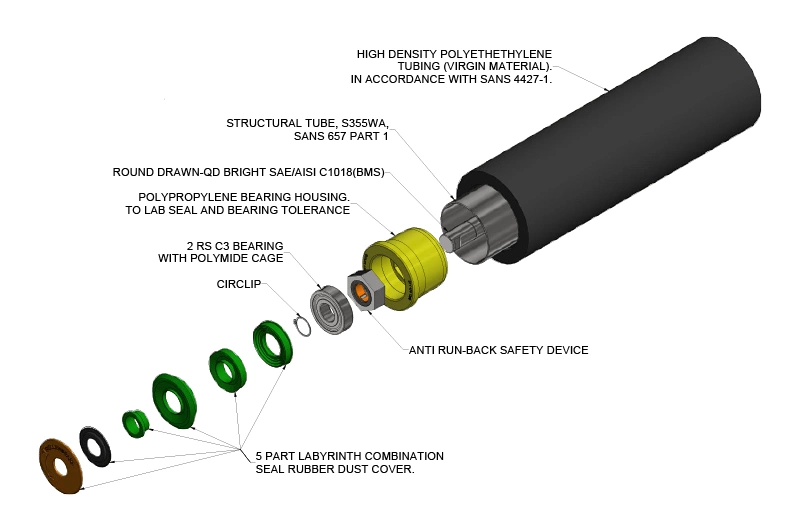 HIGH DENSITY POLYETHETHYLENE TUBING (VIRGIN MATERIAL). IN ACCORDANCE WITH SANS 4427-1.

STRUCTURAL TUBE, S355WA, SANS 657 PART 1

ROUND DRAWN-QD BRIGHT SAE/AISI C1018(BMS)

POLYPROPYLENE BEARING HOUSING. TO LAB SEAL AND BEARING TOLERANCE

2 RS C3 BEARING WITH POLYMIDE CAGE

CIRCLIP

ANTI RUN-BACK SAFETY DEVICE

5 PART LABYRINTH COMBINATION SEAL RUBBER DUST COVER.