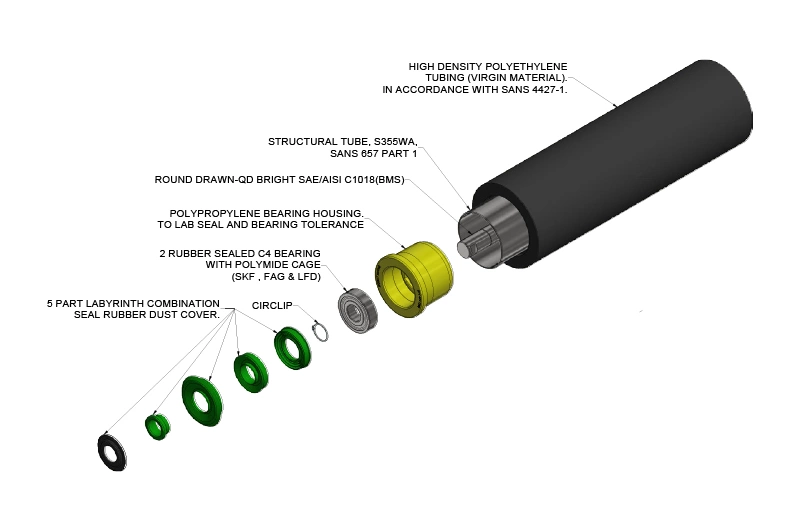 HIGH DENSITY POLYETHYLENE TUBING (VIRGIN MATERIAL). IN ACCORDANCE WITH SANS 4427-1.

STRUCTURAL TUBE, S355WA, SANS 657 PART 1

ROUND DRAWN-QD BRIGHT SAE/AISI C1018(BMS)

POLYPROPYLENE BEARING HOUSING. TO LAB SEAL AND BEARING TOLERANCE

2 RUBBER SEALED C4 BEARING WITH POLYMIDE CAGE (SKF , FAG & LFD)

5 PART LABYRINTH COMBINATION SEAL RUBBER DUST COVER.

CIRCLIP